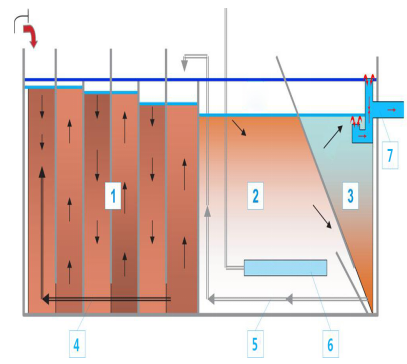 1
2
3
7
4
5
6